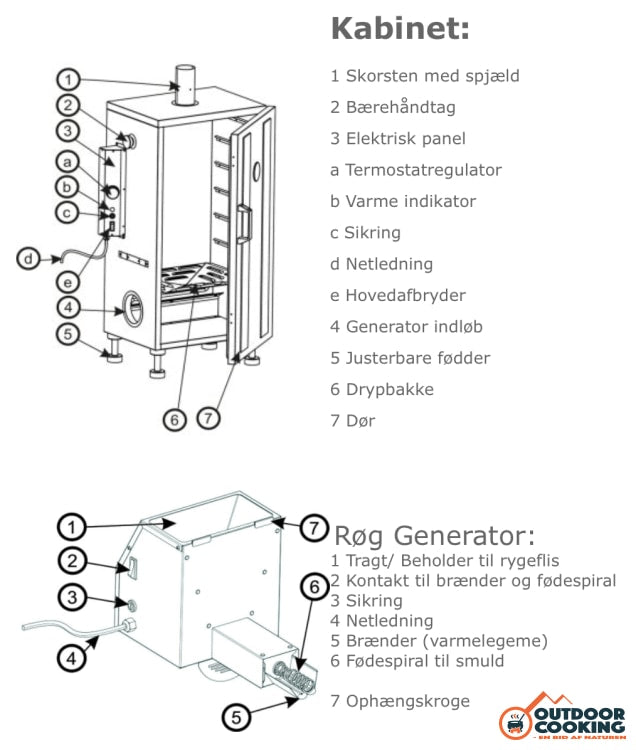 Kabinet:

1 Skorsten med spjæld
2 Bærehåndtag
3 Elektrisk panel
a Termostatregulator
b Varme indikator
c Sikring
d Netledning
e Hovedafbryder
4 Generator indløb
5 Justerbare fødder
6 Drypbakke
7 Dør

1
2
3
a
b
c
d
e
4
5
6
7

Røg Generator:
1 Tragt/ Beholder til rygeflis
2 Kontakt til brænder og fødespiral
3 Sikring
4 Netledning
5 Brænder (varmelegeme)
6 Fødespiral til smuld

7 Ophængskroge

1
2
3
4
5
6
7

OUTDOOR COOKING
- EN BID AF NATUREN -